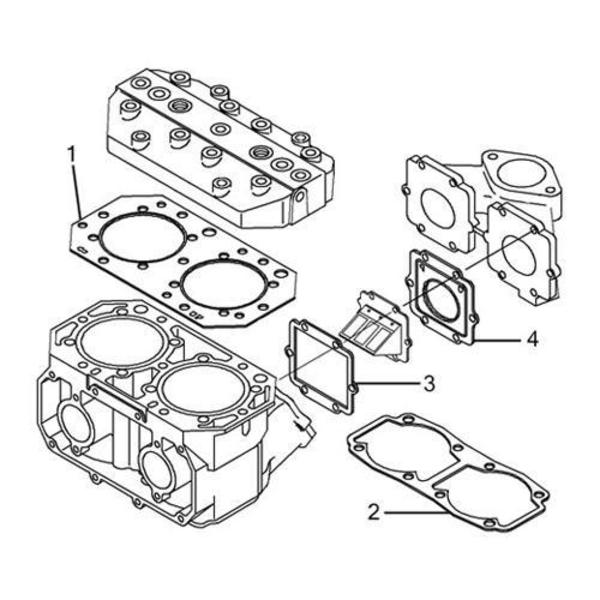 1
4
3
2